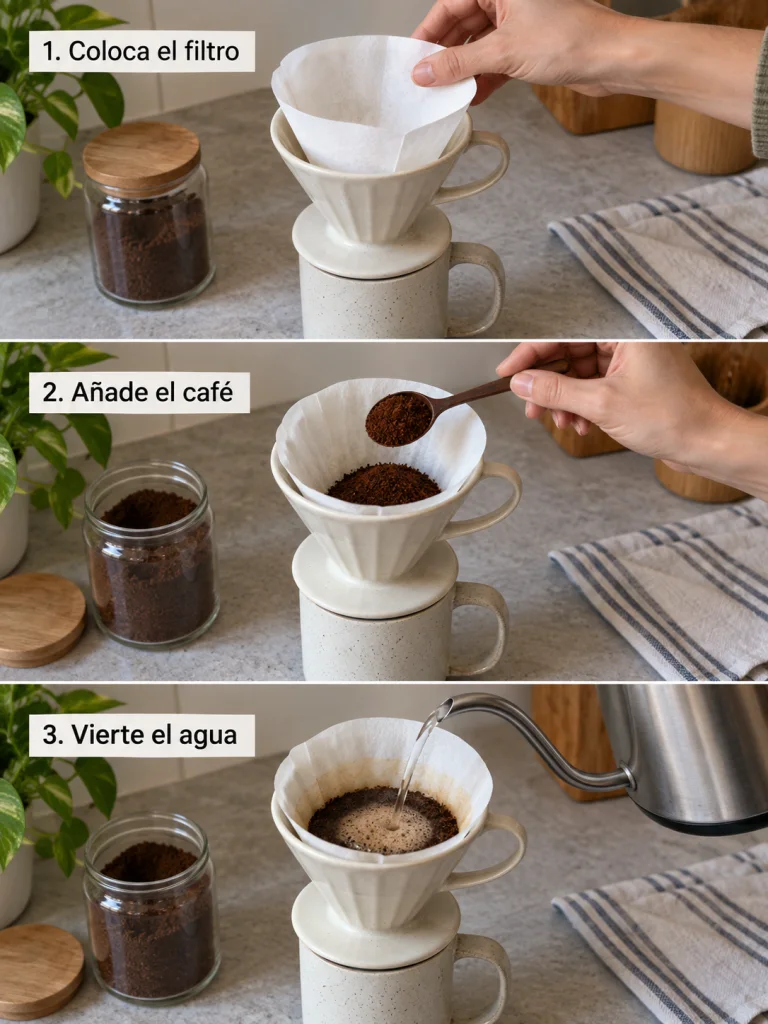 1. Coloca el filtro

2. Añade el café

3. Vierte el agua